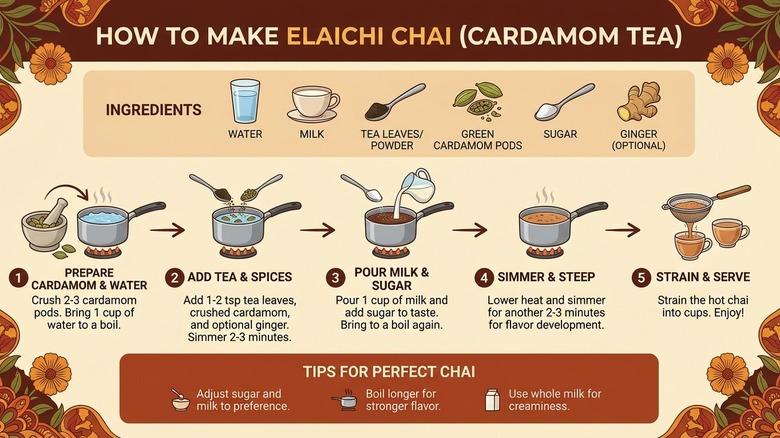 HOW TO MAKE ELAICHI CHAI (CARDAMOM TEA)

INGREDIENTS

WATER

MILK

TEA LEAVES/ POWDER

GREEN CARDAMOM PODS

SUGAR

GINGER (OPTIONAL)

1 PREPARE CARDAMOM & WATER

Crush 2-3 cardamom pods. Bring 1 cup of water to a boil.

2 ADD TEA & SPICES

Add 1-2 tsp tea leaves, crushed cardamom, and optional ginger. Simmer 2-3 minutes.

3 POUR MILK & SUGAR

Pour 1 cup of milk and add sugar to taste. Bring to a boil again.

4 SIMMER & STEEP

Lower heat and simmer for another 2-3 minutes for flavor development.

5 STRAIN & SERVE

Strain the hot chai into cups. Enjoy!

TIPS FOR PERFECT CHAI

Adjust sugar and milk to preference.

Boil longer for stronger flavor.

Use whole milk for creaminess.